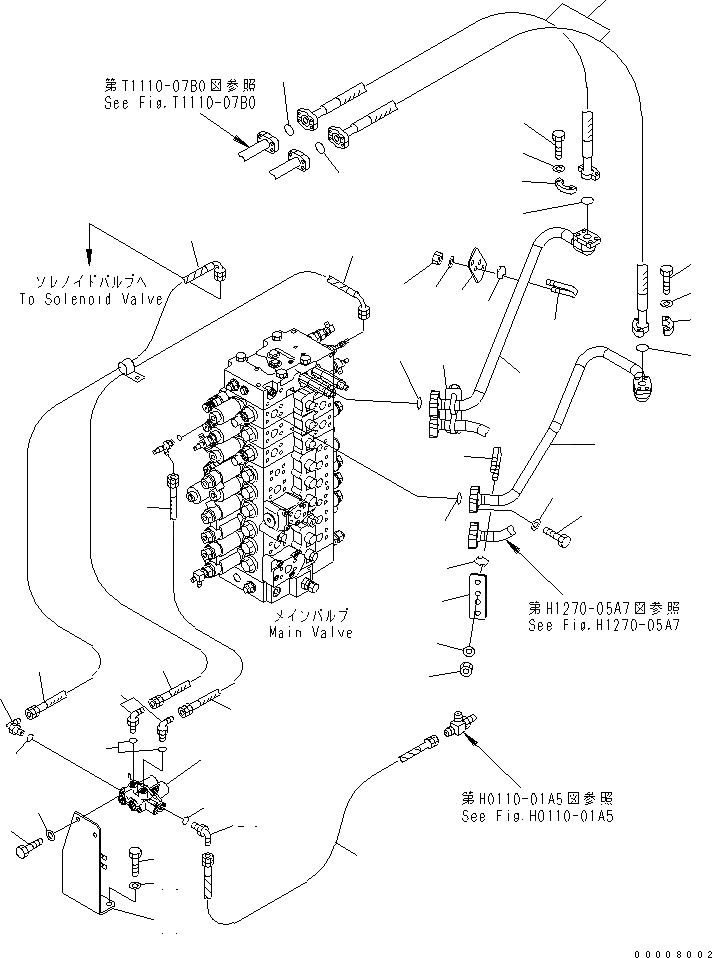 第T1110-07B0図参照
See Fig.T1110-07B0

ソレノイドバルブへ
To Solenoid Valve

メインバルブ
Main Valve

第H1270-05A7図参照
See Fig.H1270-05A7

第H0110-01A5図参照
See Fig.H0110-01A5

00008002