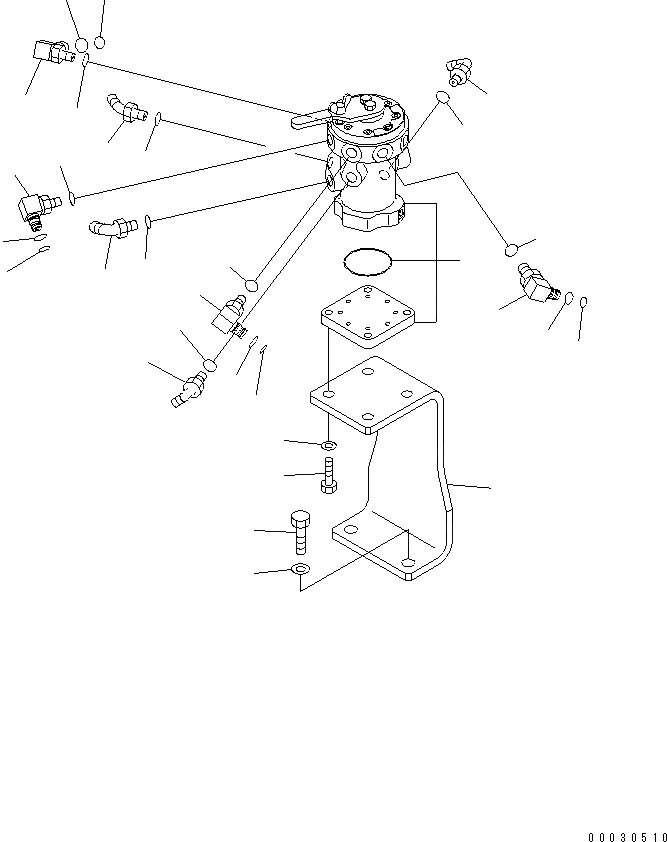 00030510