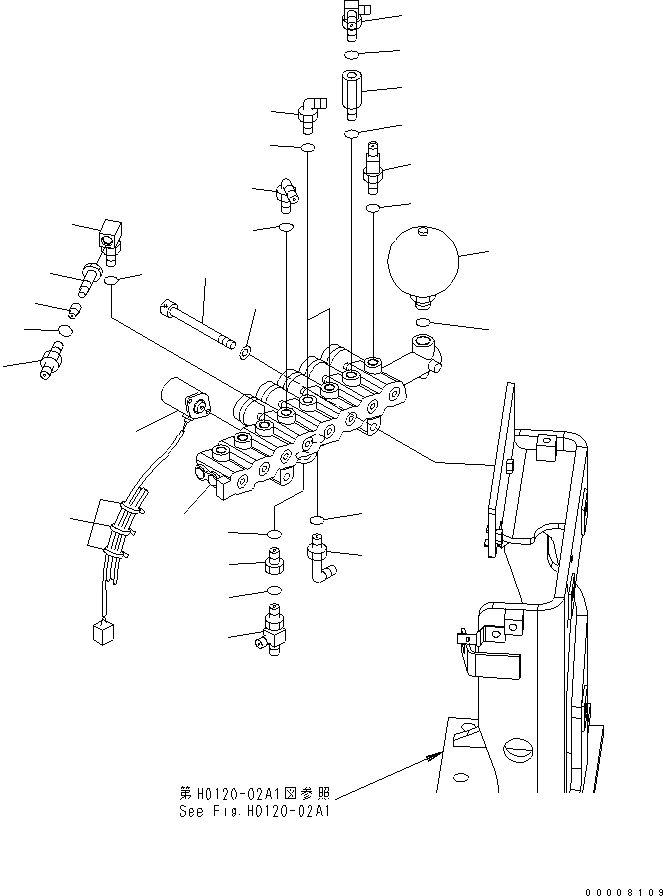 第H0120-02A1図参照
See Fig.H0120-02A1

00008109