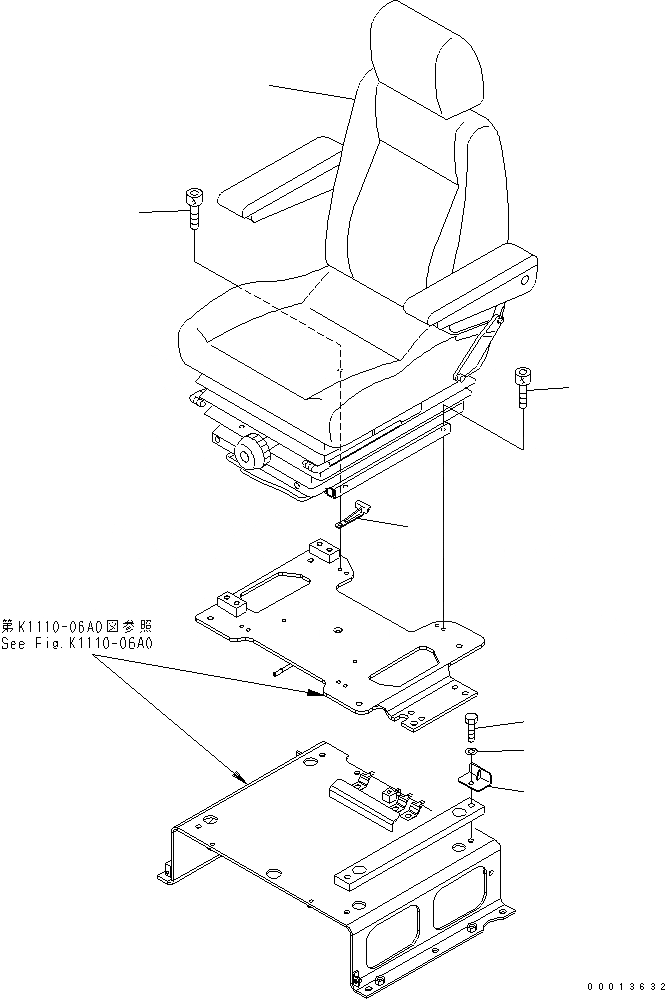 第K1110-06A0図参照
See Fig.K1110-06A0

00013632