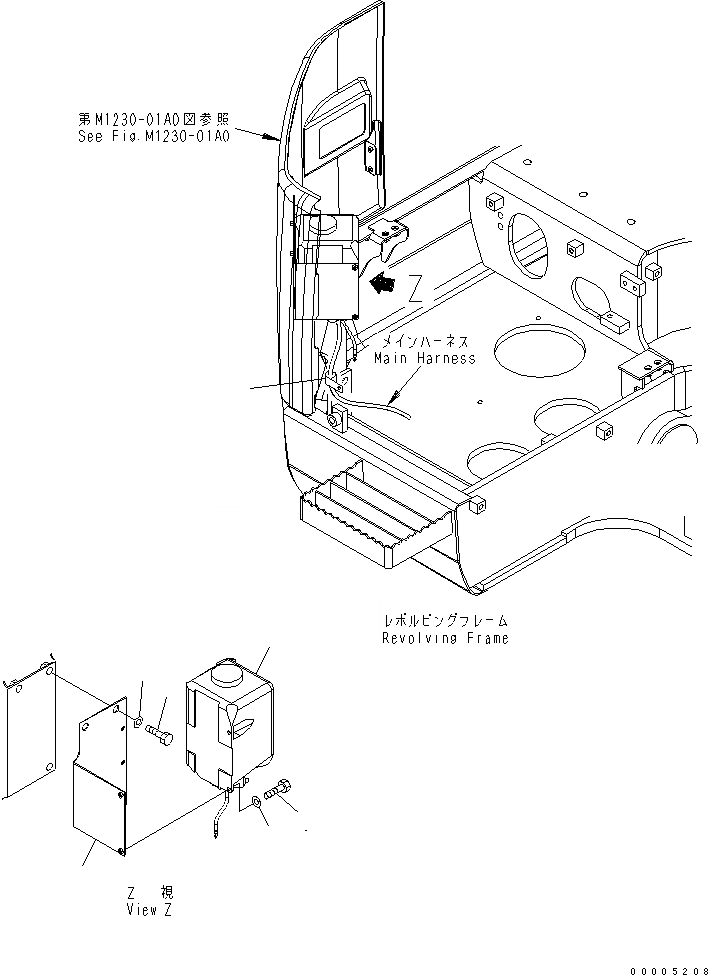 第M1230-01A0図参照
See Fig.M1230-01A0

Z

メインハーネス
Main Harness

レボルビングフレーム
Revolving Frame

Z 視
View Z

00005208