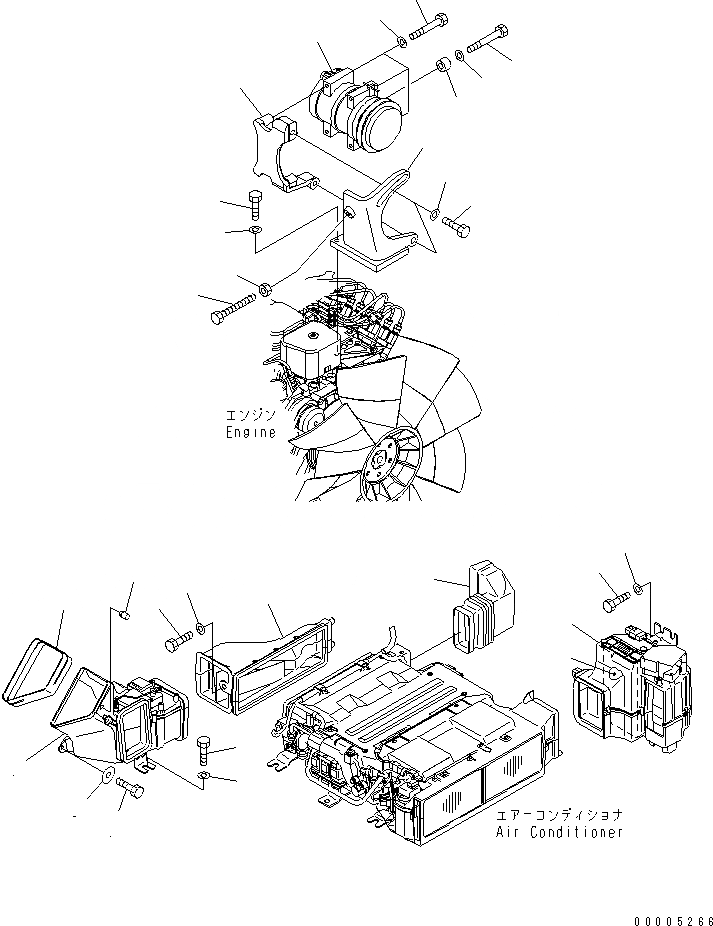 エンジン
Engine

エアーコンディショナ
Air Conditioner

00005266