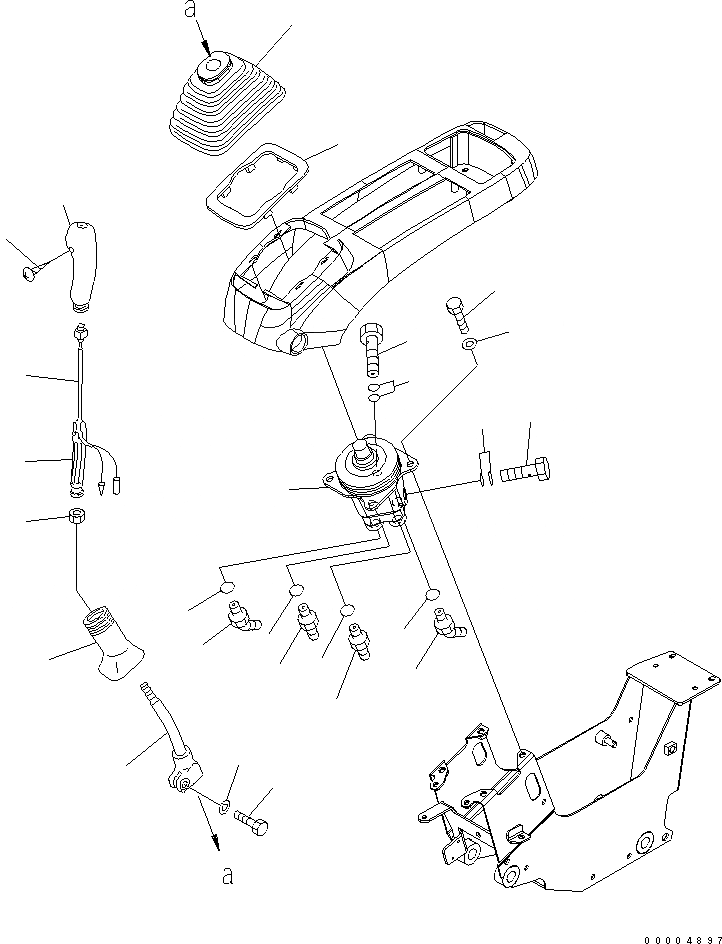 a

a

00004897