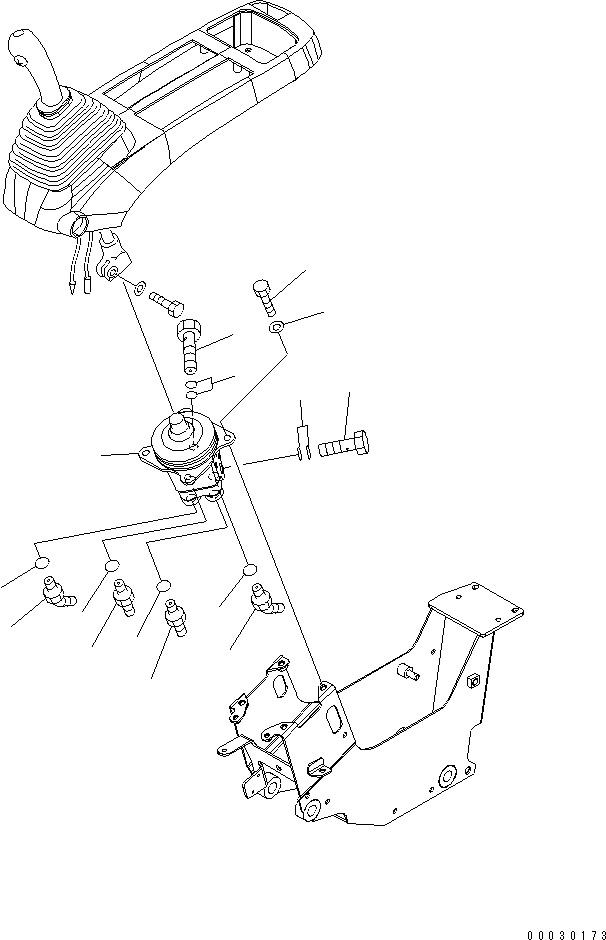 00030173