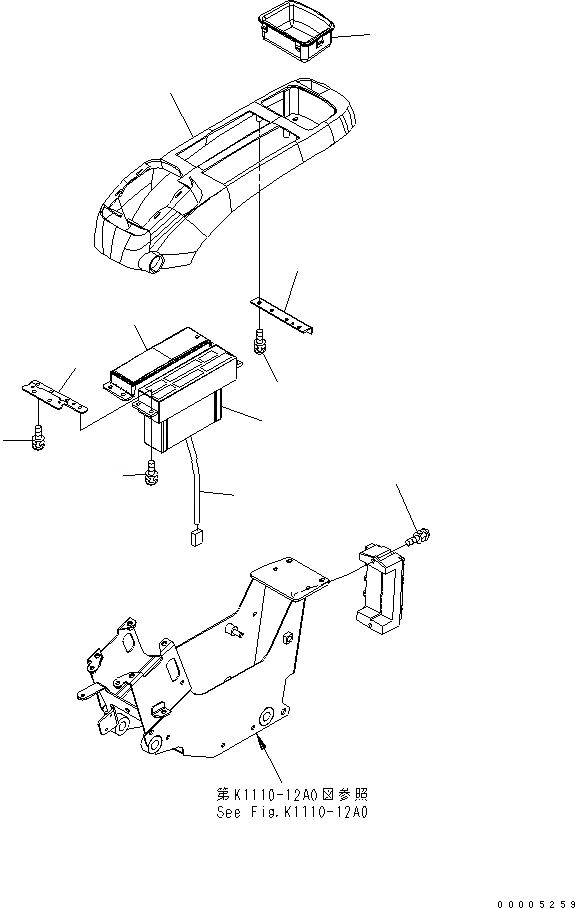 第K1110-12A0図参照
See Fig.K1110-12A0

00005259