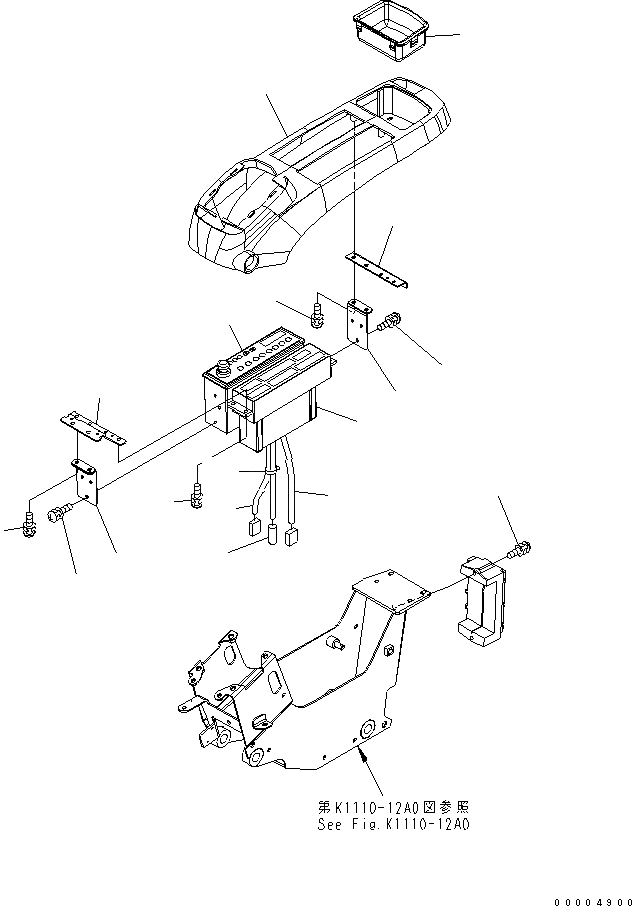 第K1110-12A0図参照
See Fig.K1110-12A0

00004900