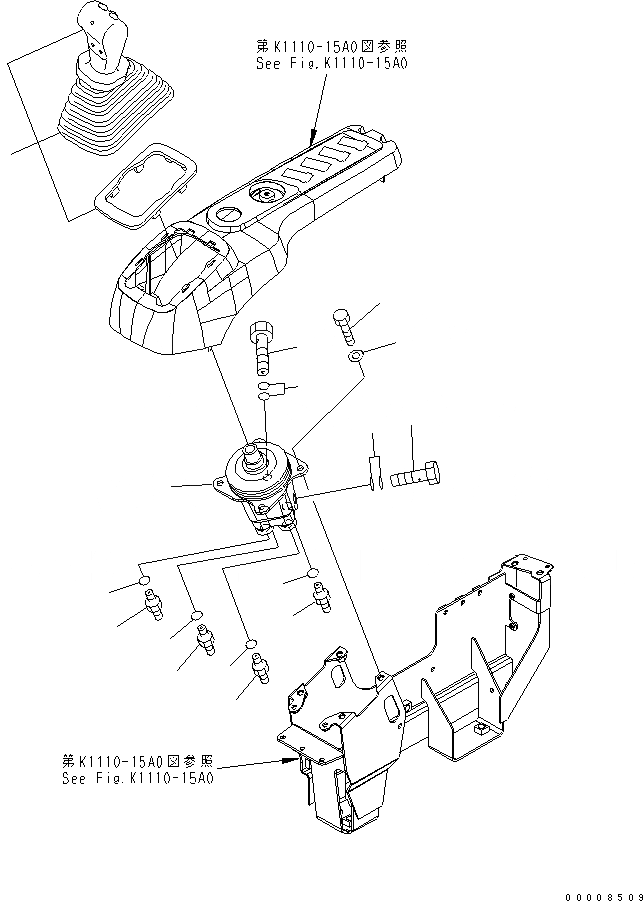 第K1110-15A0図参照
See Fig.K1110-15A0

第K1110-15A0図参照
See Fig.K1110-15A0

00008509