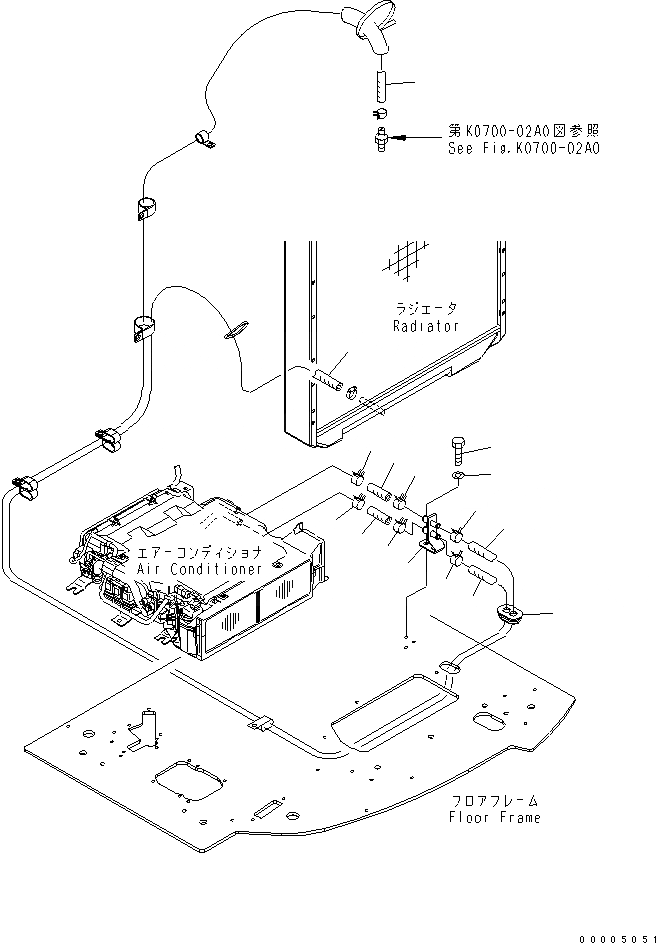 第K0700-02A0図参照
See Fig.K0700-02A0

ラジエータ
Radiator

エアーコンディショナ
Air Conditioner

フロアフレーム
Floor Frame

00005051