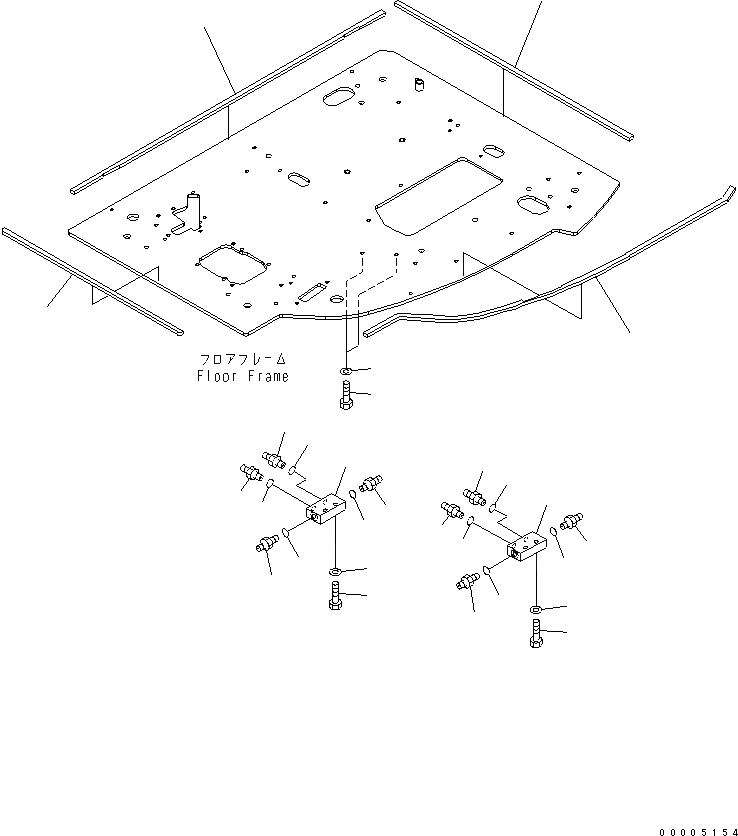 フロアフレーム
Floor Frame

00005154