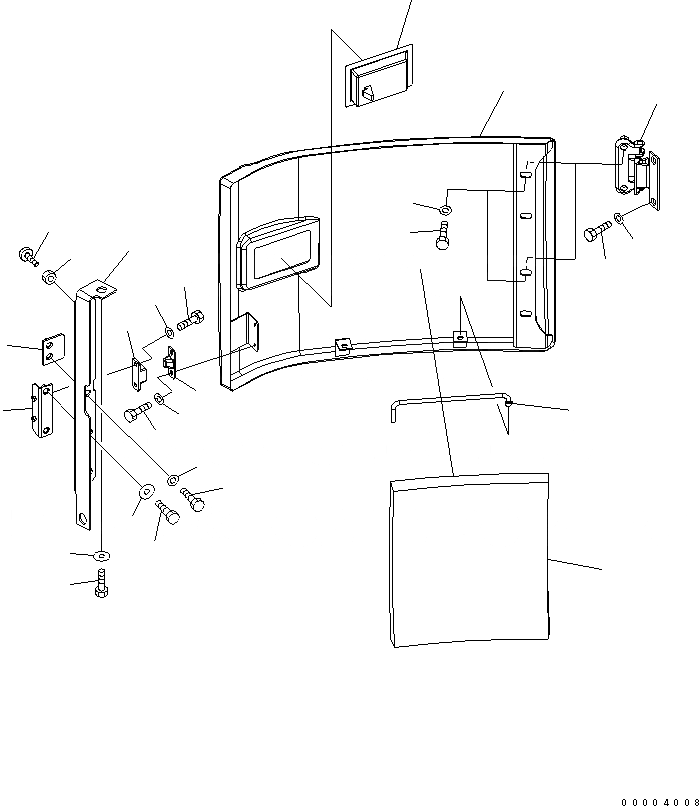 00004008