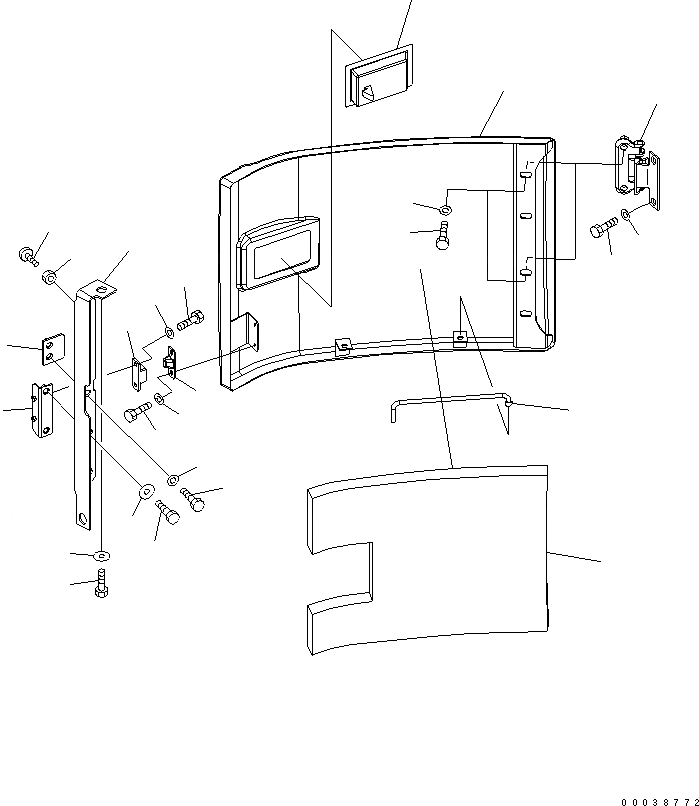 00038772