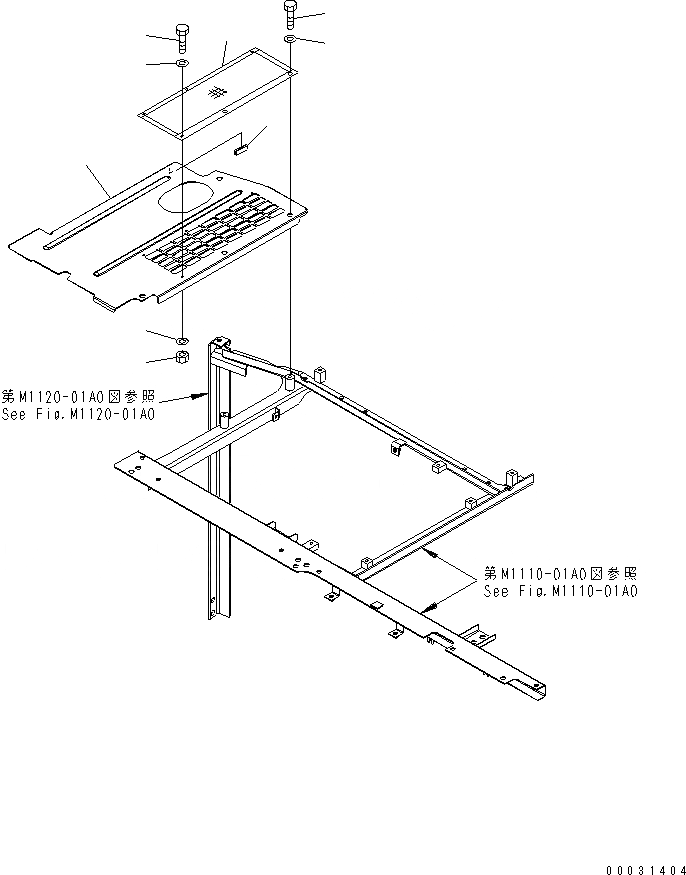 第M1120-01A0図参照
See Fig.M1120-01A0

第M1110-01A0図参照
See Fig.M1110-01A0

00031404