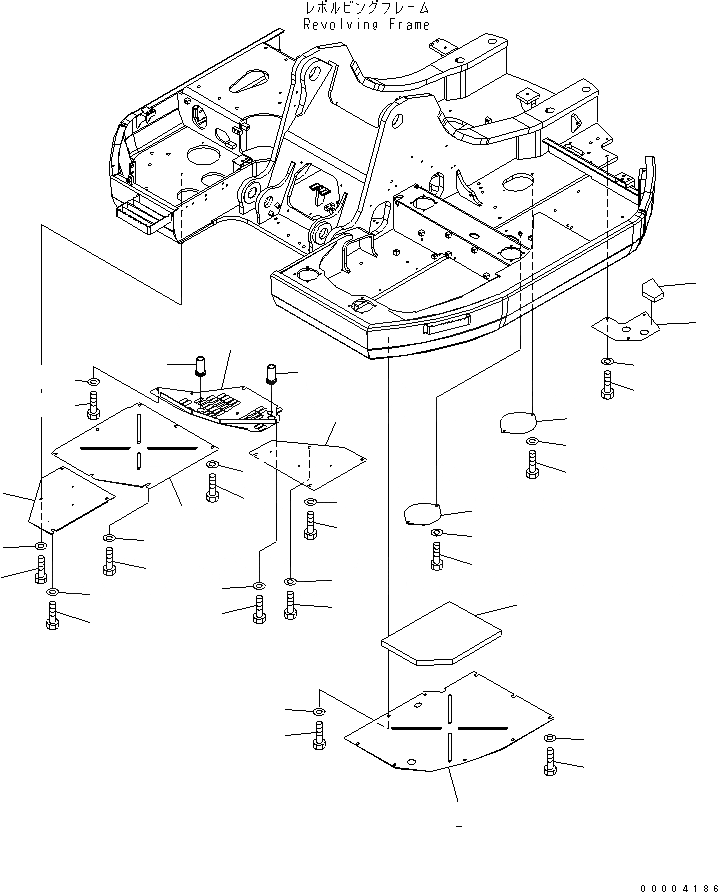 レボルビングフレーム
Revolving Frame

00004186