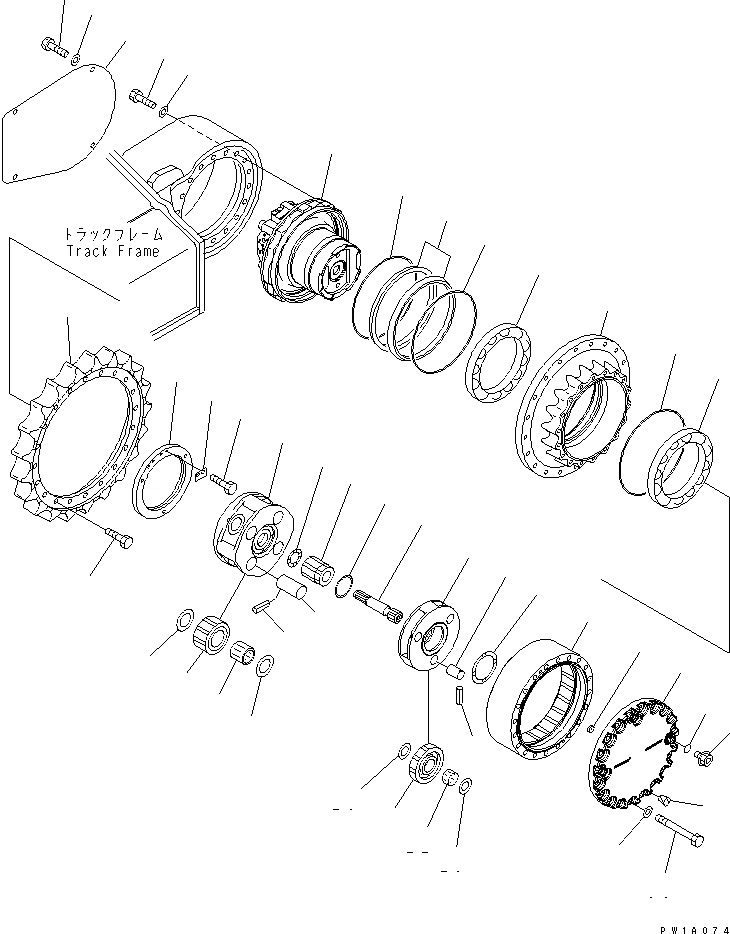 トラックフレーム
Track Frame

PW1A074