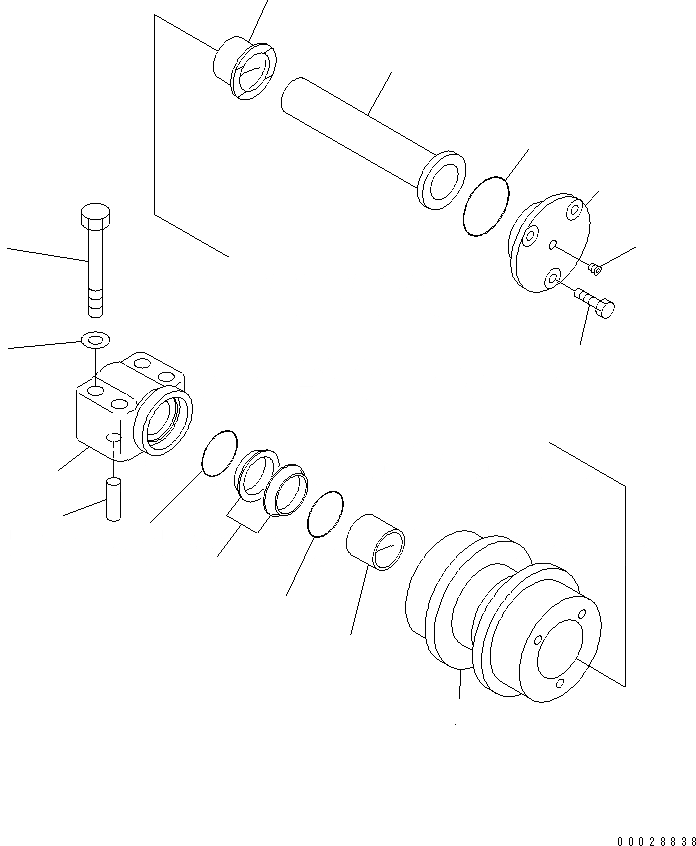 00028838