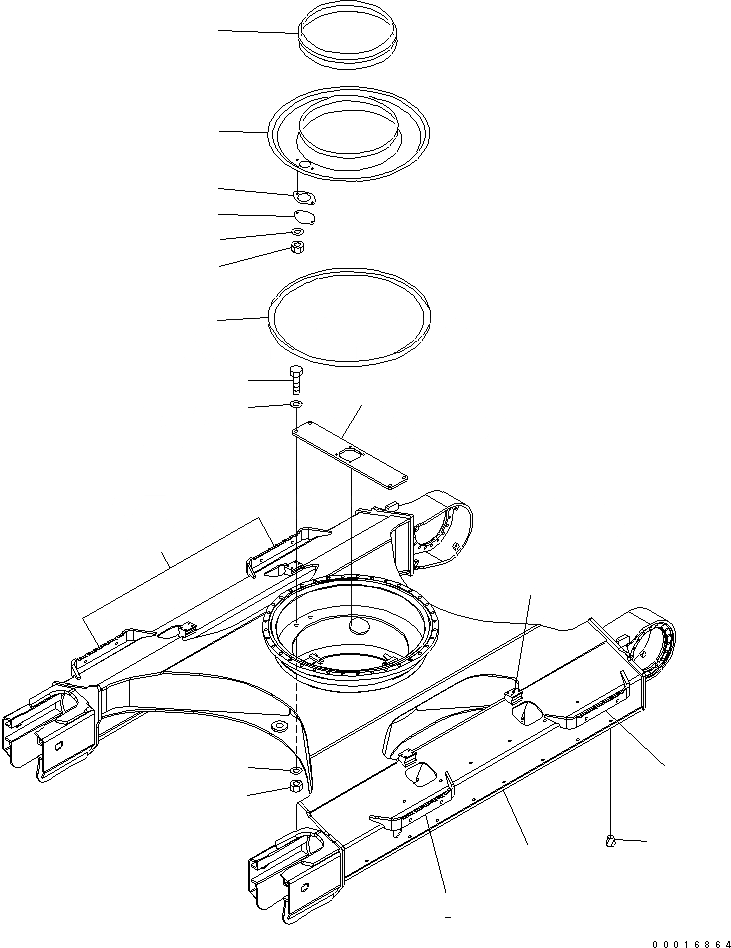 00016864