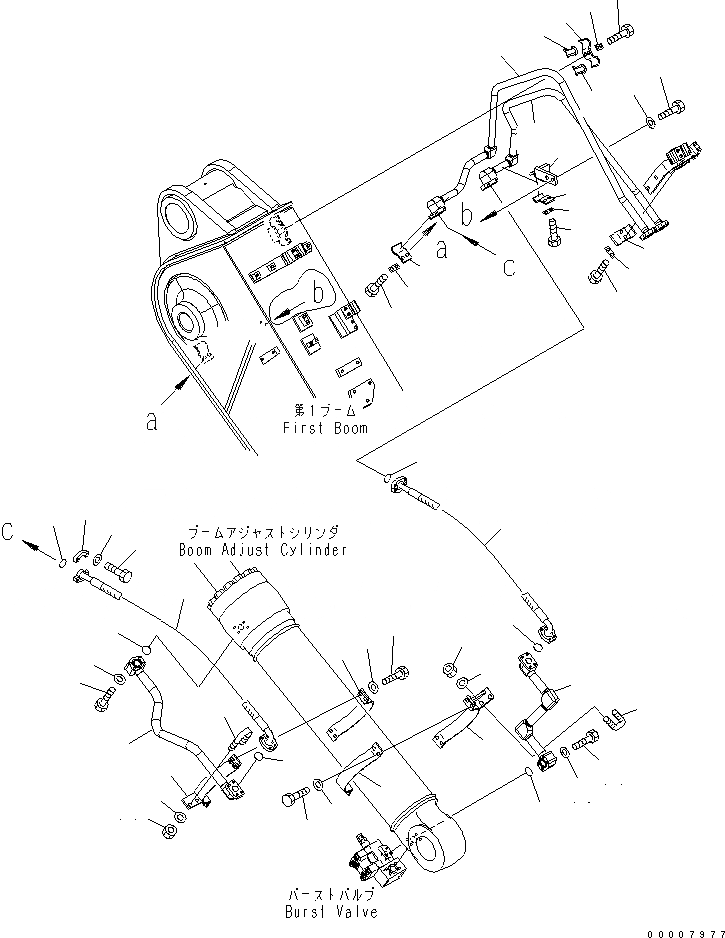 b
a
c
b
a
第1ブーム
First Boom
C
ブームアジャストシリンダ
Boom Adjust Cylinder
バーストバルブ
Burst Valve
00007977