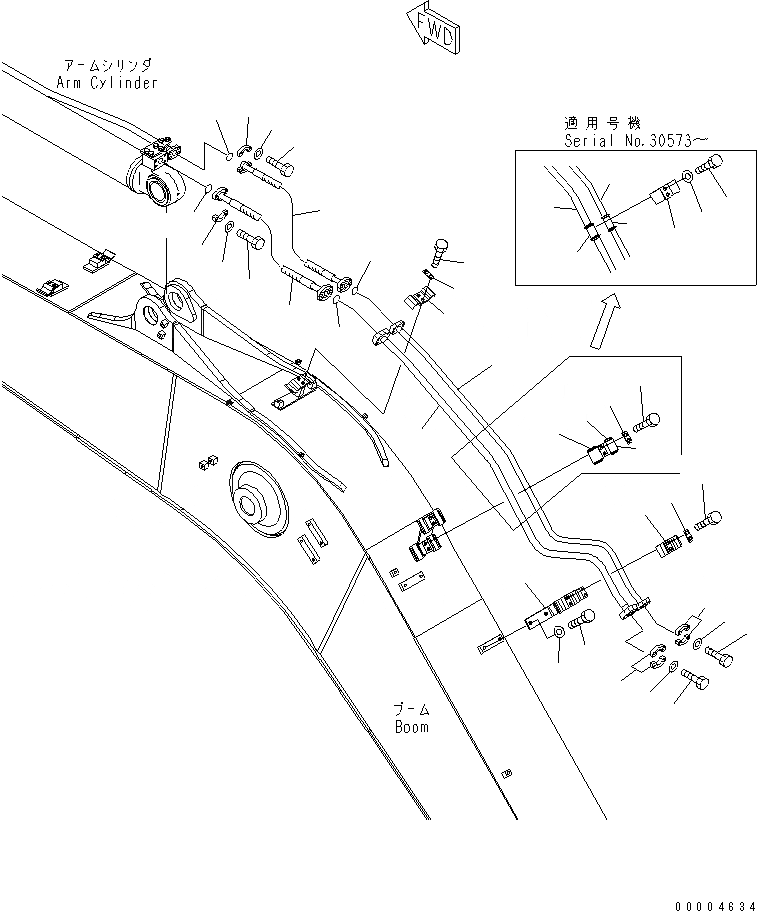 FWD

アームシリンダ
Arm Cylinder

適用号機
Serial No.30573～

ブーム
Boom

00004634