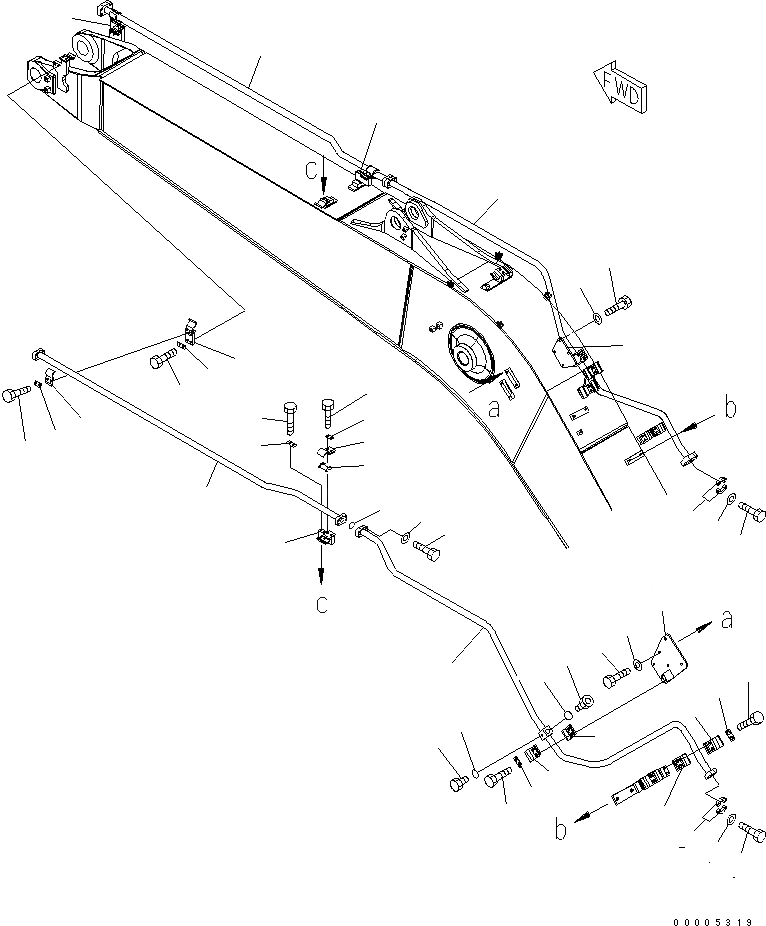 FWD
c
a
b
c
a
b
00005319