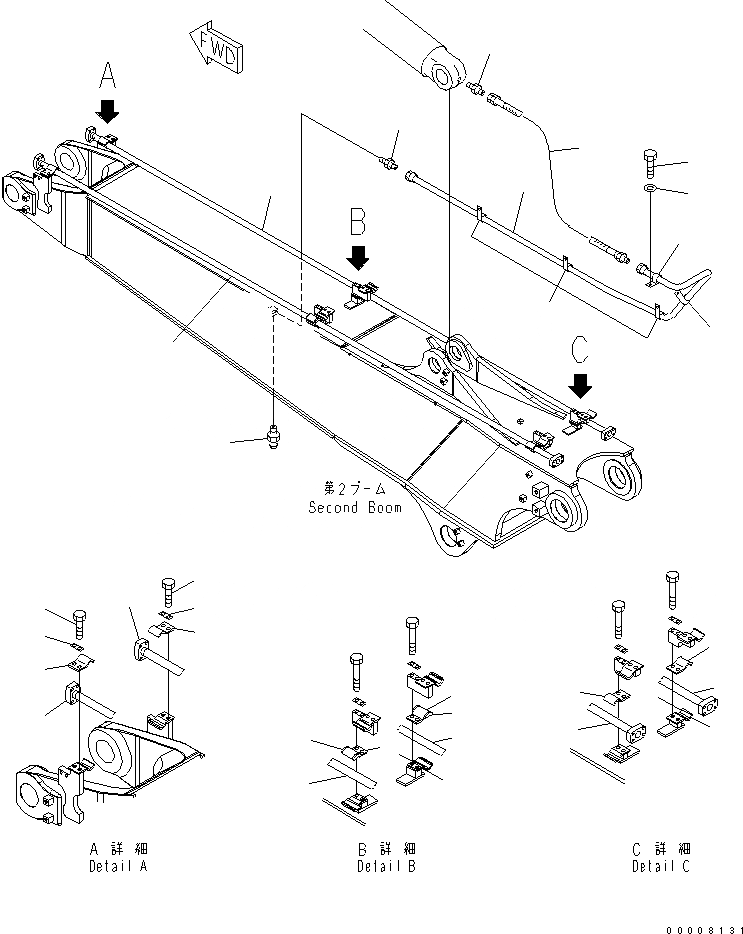 FWD

A

B

C

第2ブーム
Second Boom

A 詳細
Detail A

B 詳細
Detail B

C 詳細
Detail C

00008131