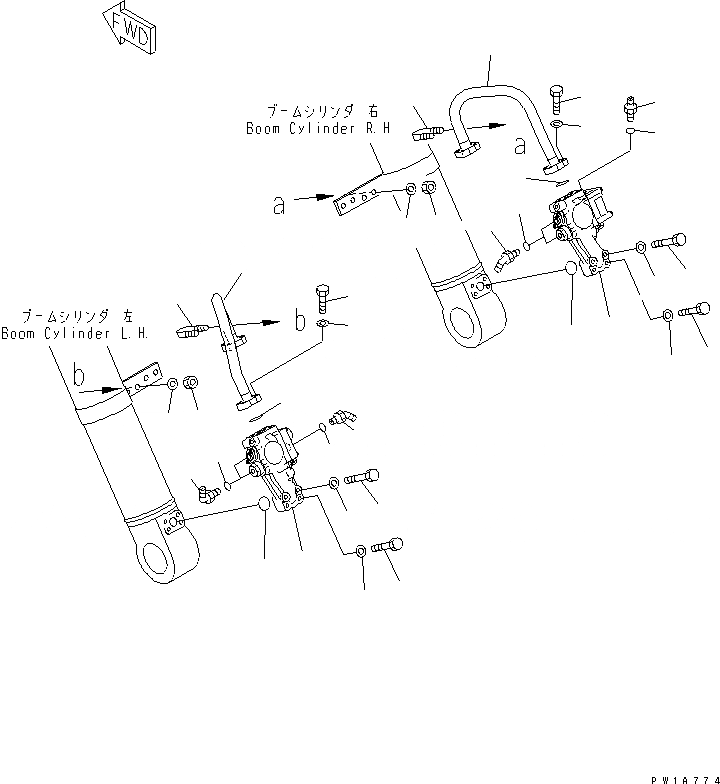 FWD

ブームシリンダ 右
Boom Cylinder R.H

a

a

ブームシリンダ 左
Boom Cylinder L.H.

b

b

PW1A774