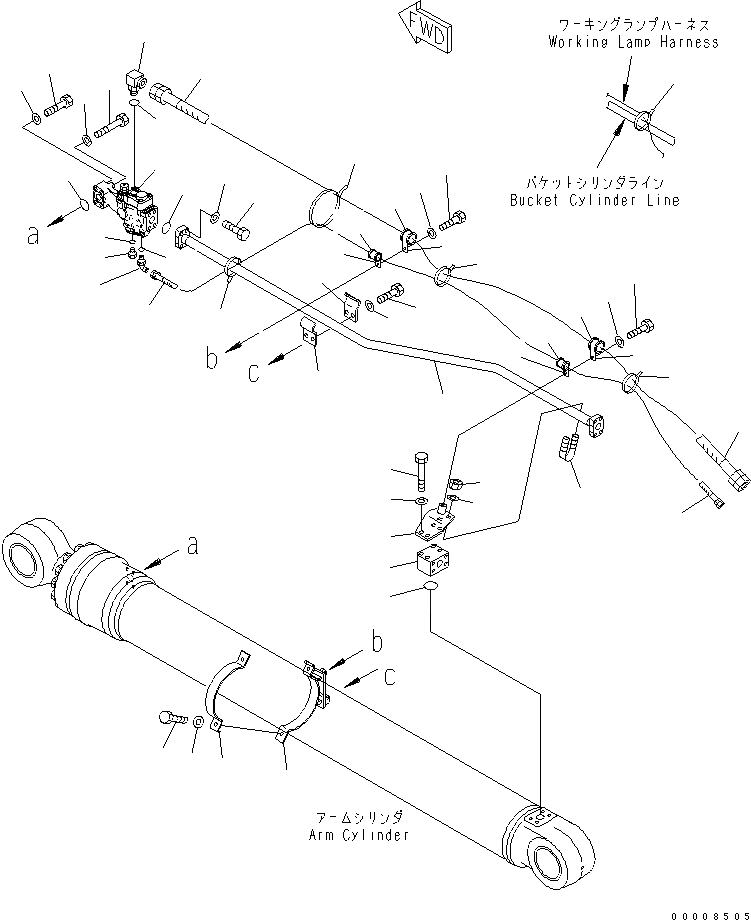 FWD

ワーキングランプハーネス
Working Lamp Harness

バケットシリンダライン
Bucket Cylinder Line

a

b

c

a

b

c

アームシリンダ
Arm Cylinder

00008505