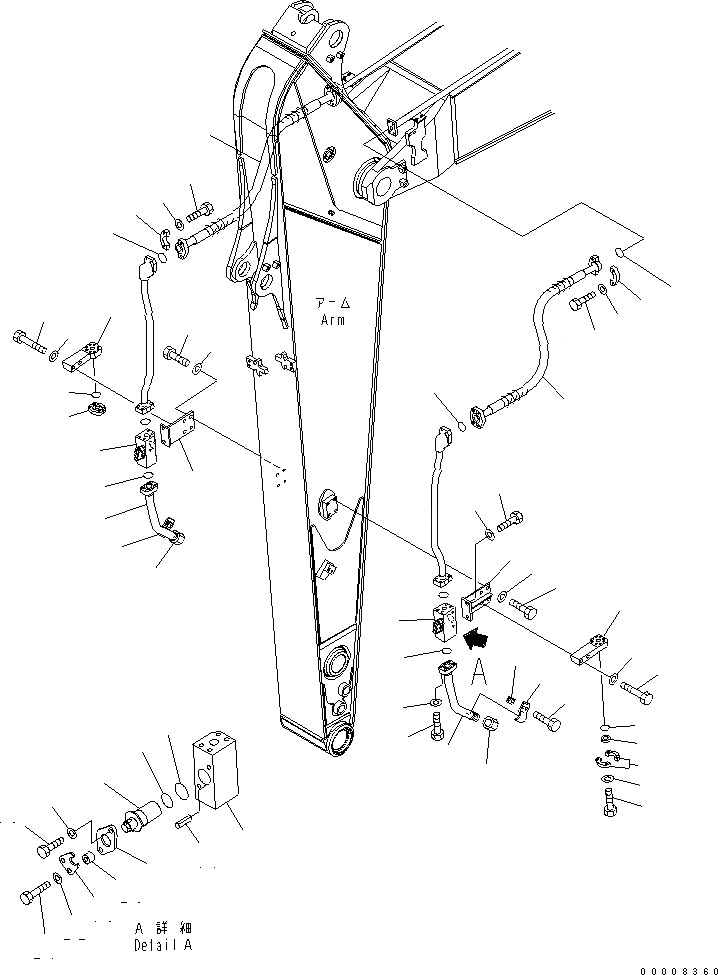 アーム
Arm

A

A 詳細
Detail A

00008360