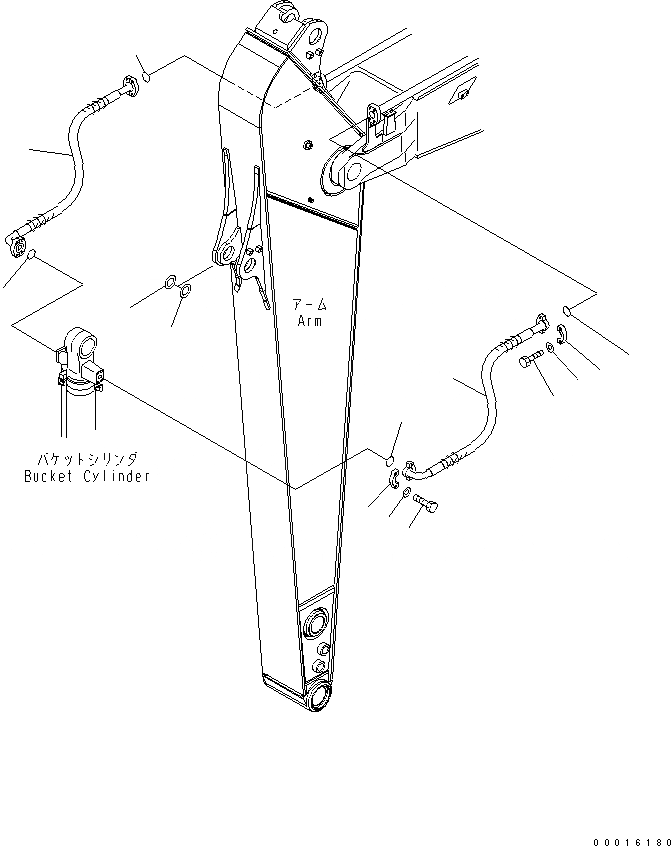 アーム
Arm

バケットシリンダ
Bucket Cylinder

00016180