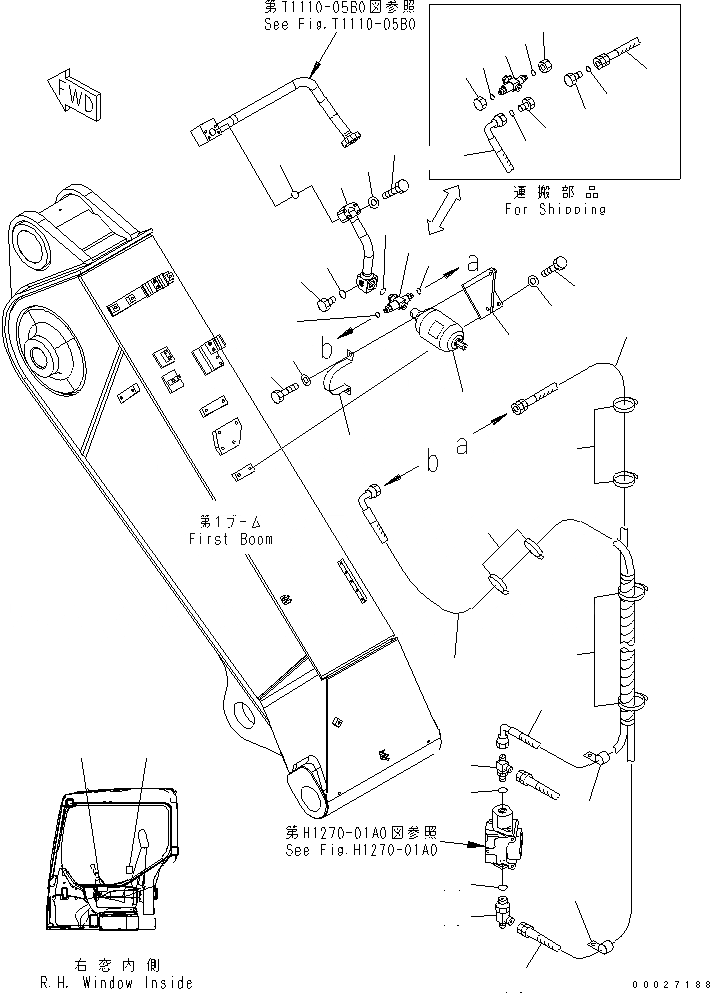 第T1110-05B0図参照
See Fig.T1110-05B0

FWD

運搬部品
For Shipping

a

b

a

b

第1ブーム
First Boom

第H1270-01A0図参照
See Fig.H1270-01A0

右窓内側
R.H. Window Inside

00027188