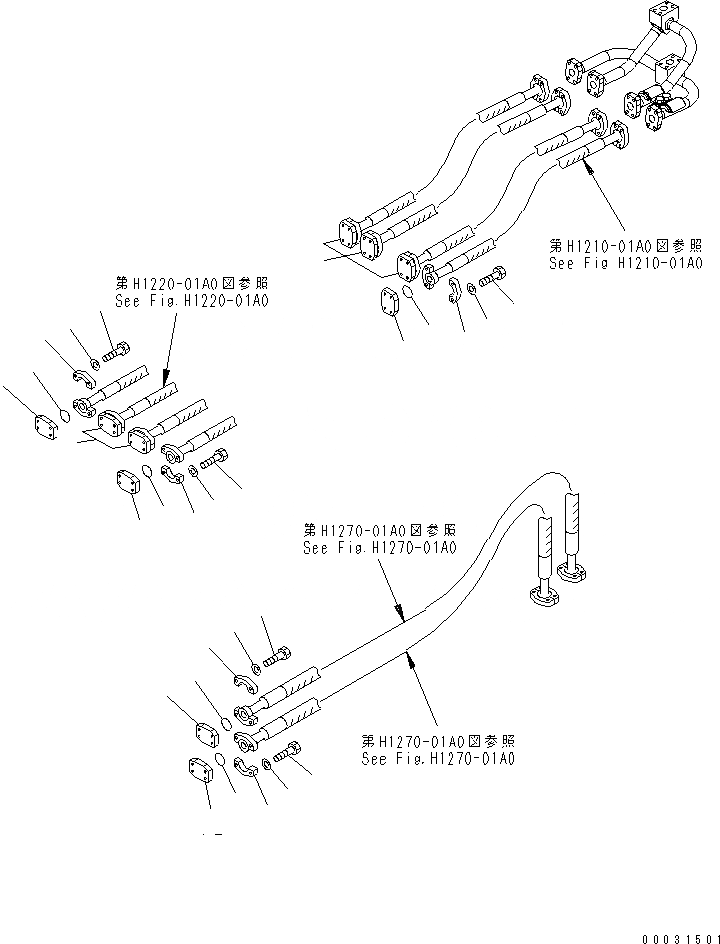 第H1210-01A0図参照
See Fig H1210-01A0

第H1220-01A0図参照
See Fig.H1220-01A0

第H1270-01A0図参照
See Fig.H1270-01A0

第H1270-01A0図参照
See Fig.H1270-01A0

00031501