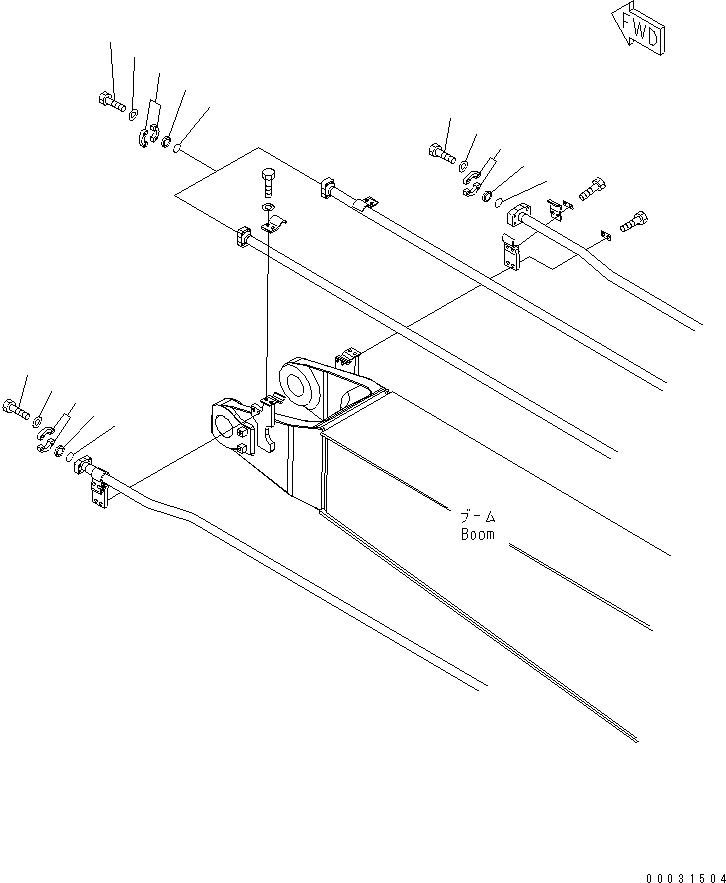 FWD

ブーム
Boom

00031504