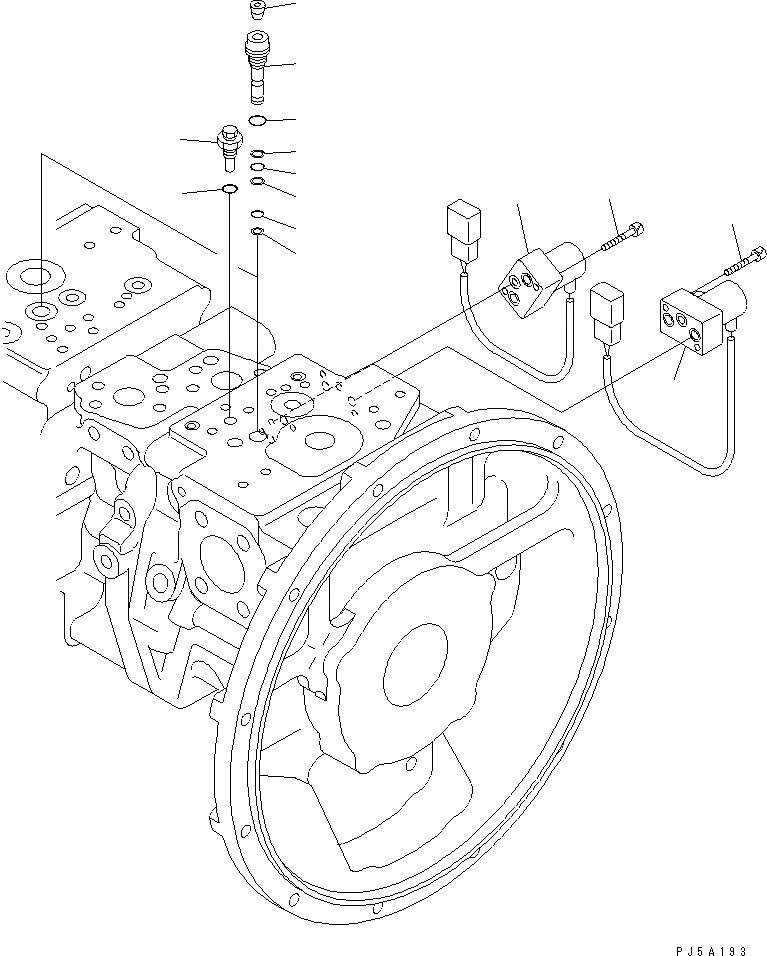 PJ5A193