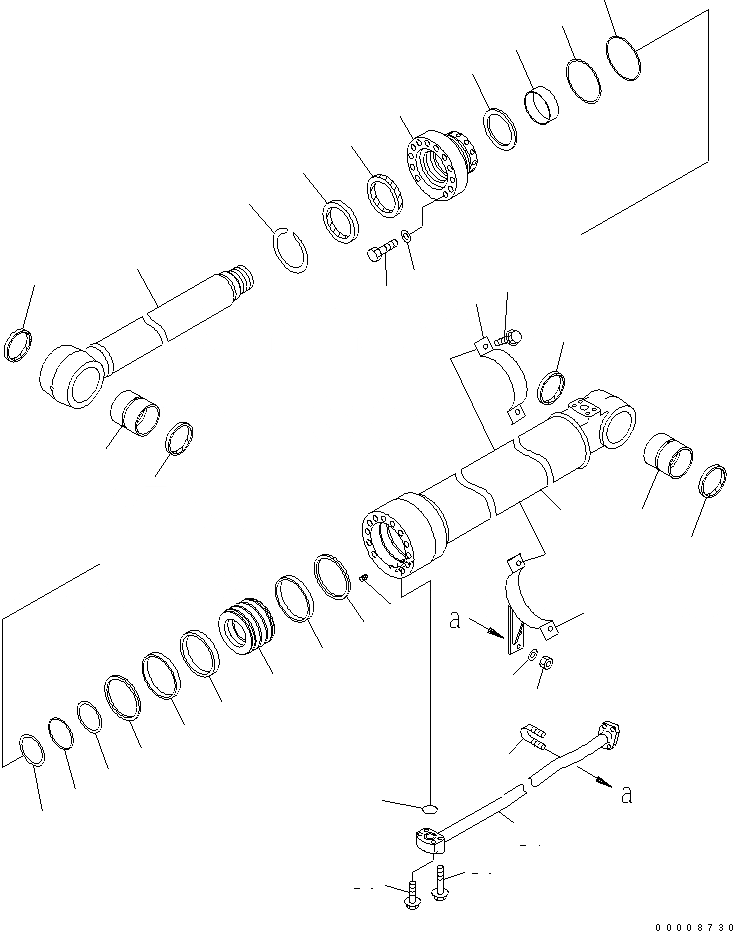 a

a

00008730