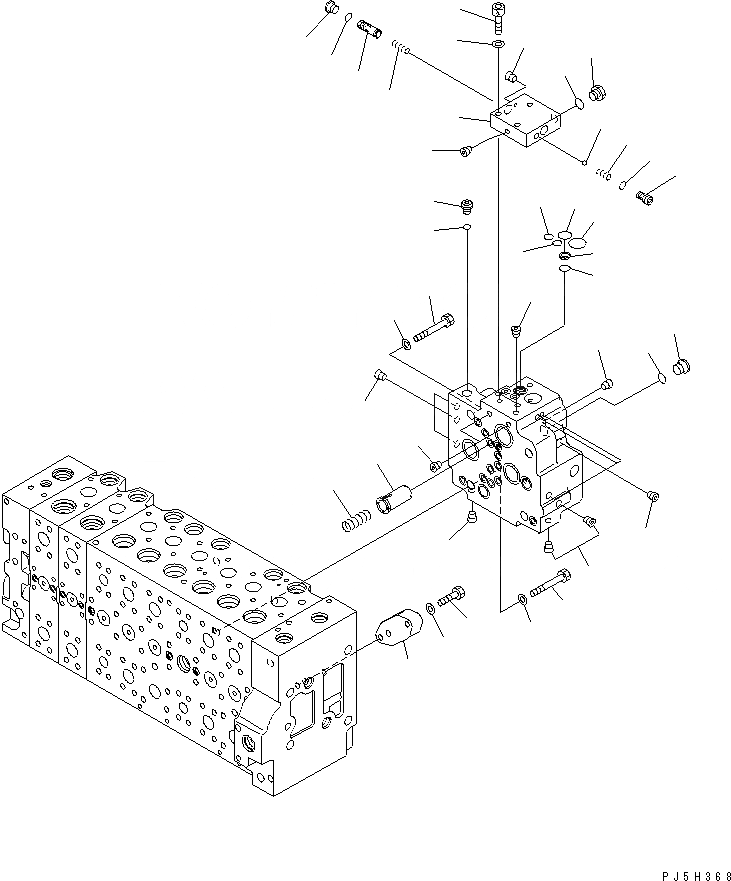 PJ5H368