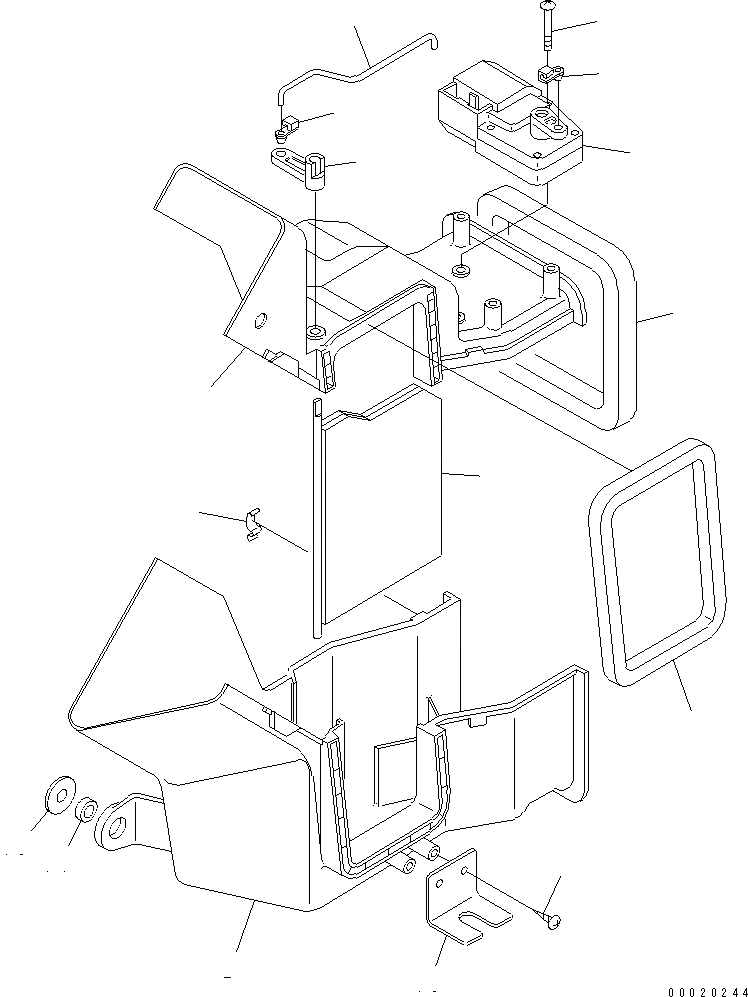 00020244