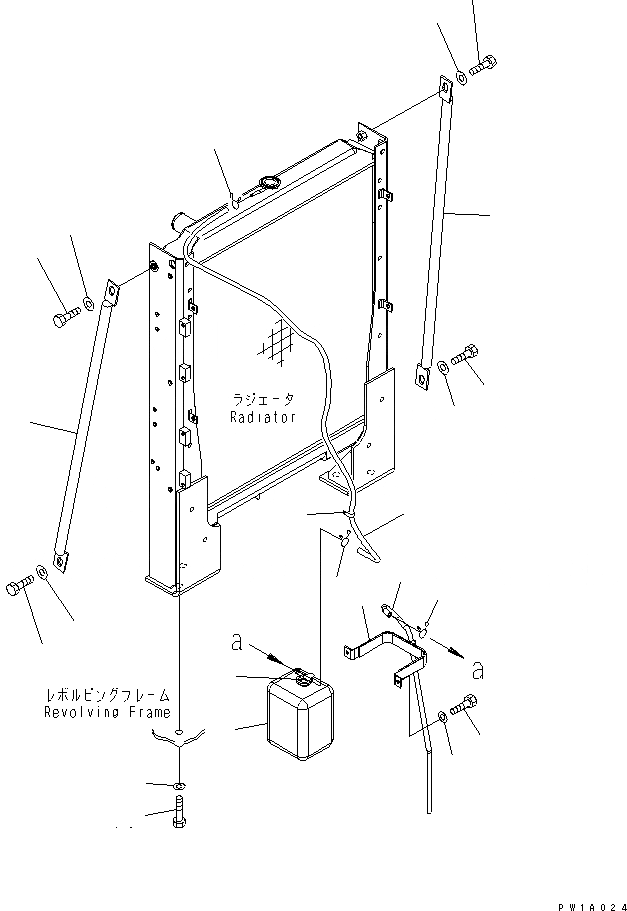 ラジエータ
Radiator

a

a

レボルビングフレーム
Revolving Frame

PW1A024