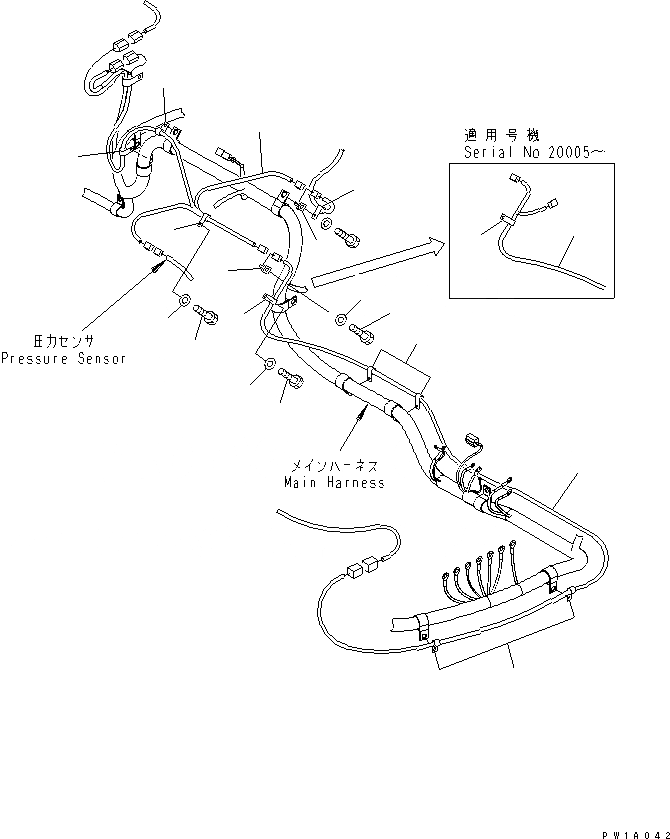 適用号機
Serial No 20005~

圧力センサ
Pressure Sensor

メインハーネス
Main Harness

PW1A042