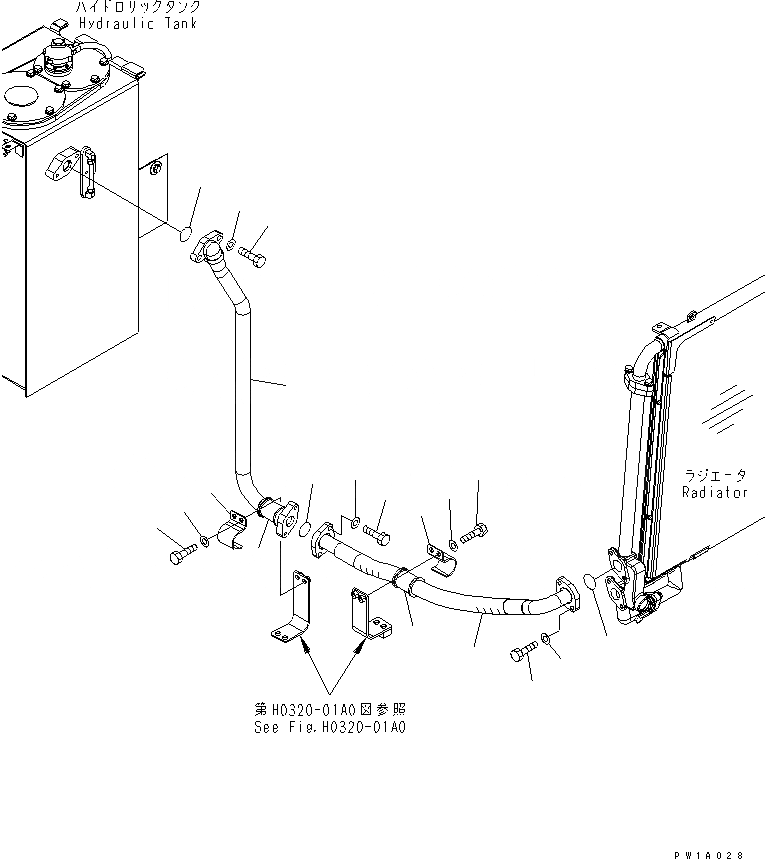 ハイドロリックタンク
Hydraulic Tank

ラジエータ
Radiator

第H0320-01A0図参照
See Fig.H0320-01A0

PW1A028