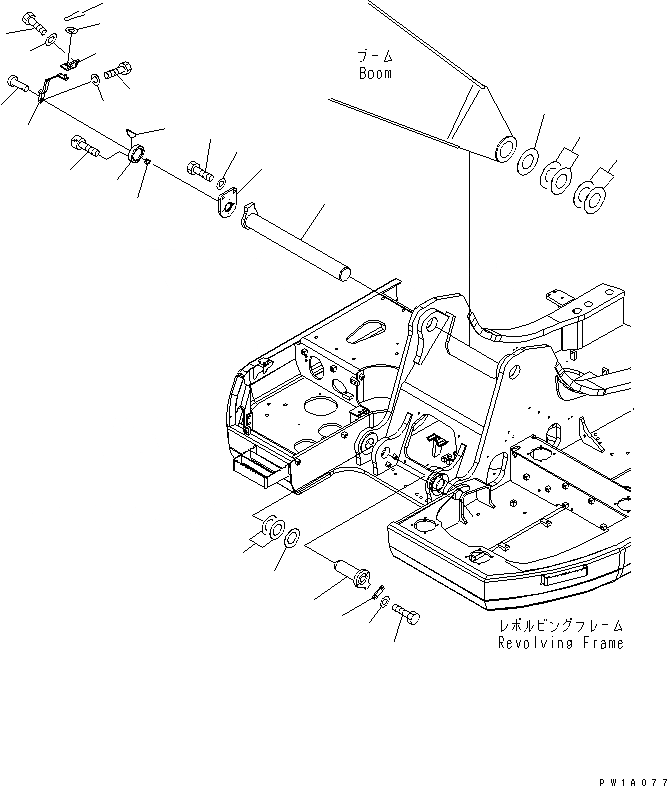 ブーム
Boom

レボルビングフレーム
Revolving Frame

PW1A077