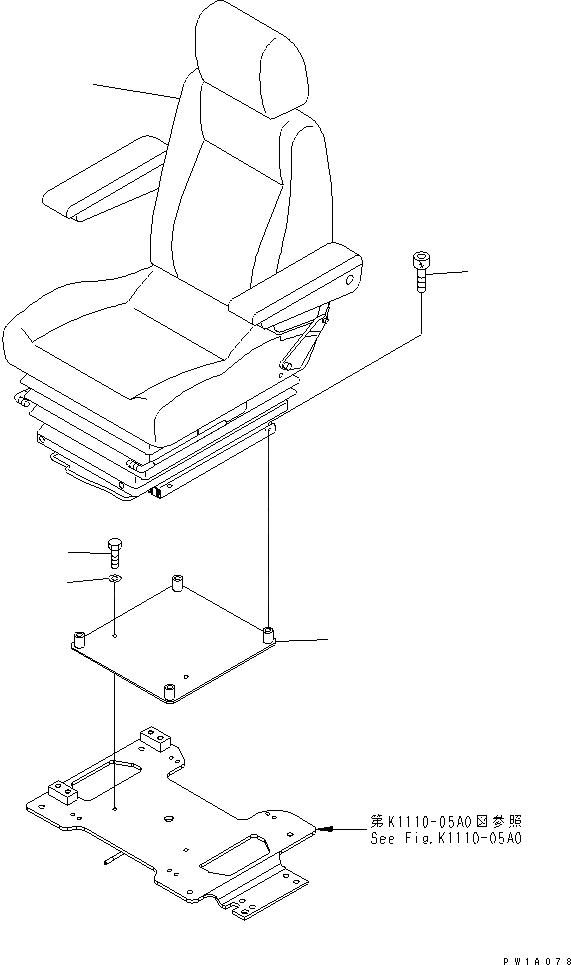 第K1110-05A0図参照
See Fig.K1110-05A0

PW1A078