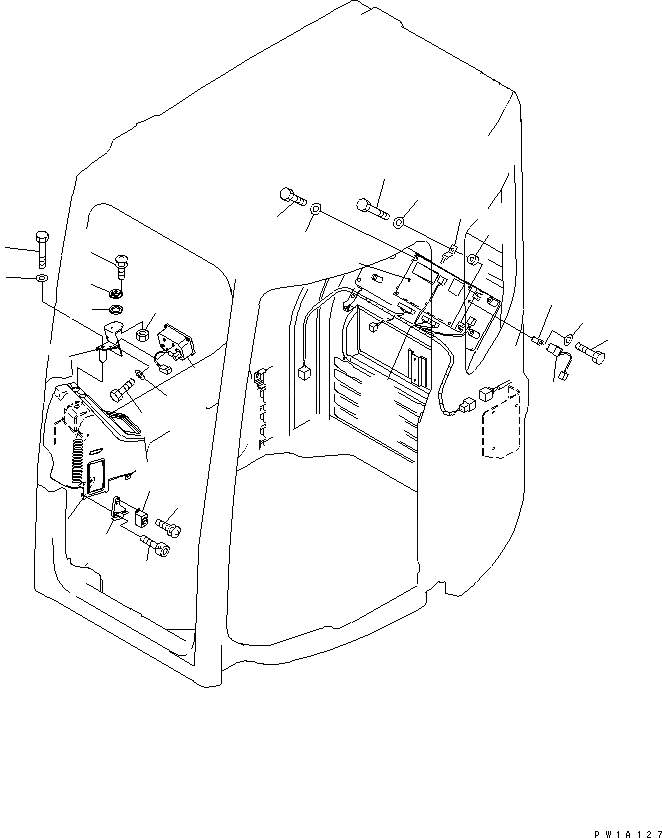 PW1A127