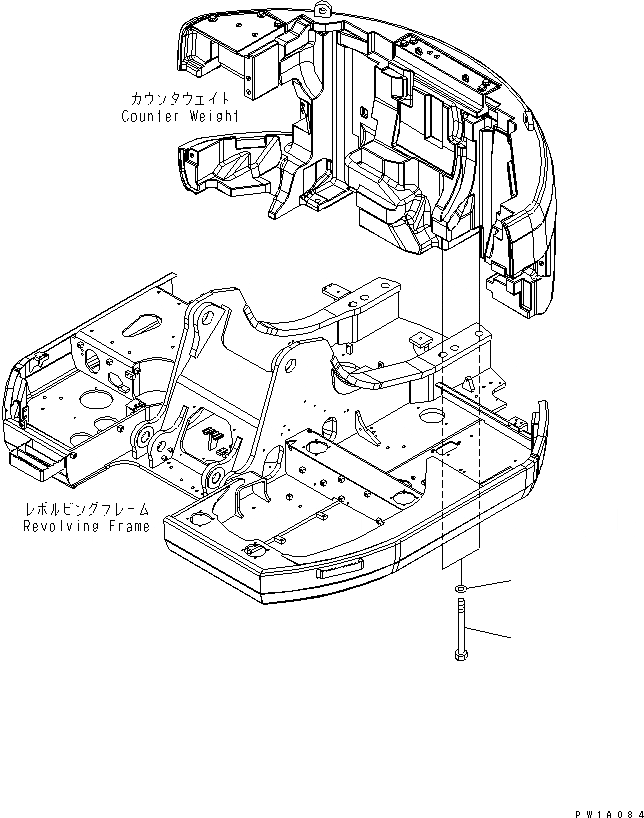 カウンタウェイト
Counter Weight

レボルビングフレーム
Revolving Frame

PW1A084