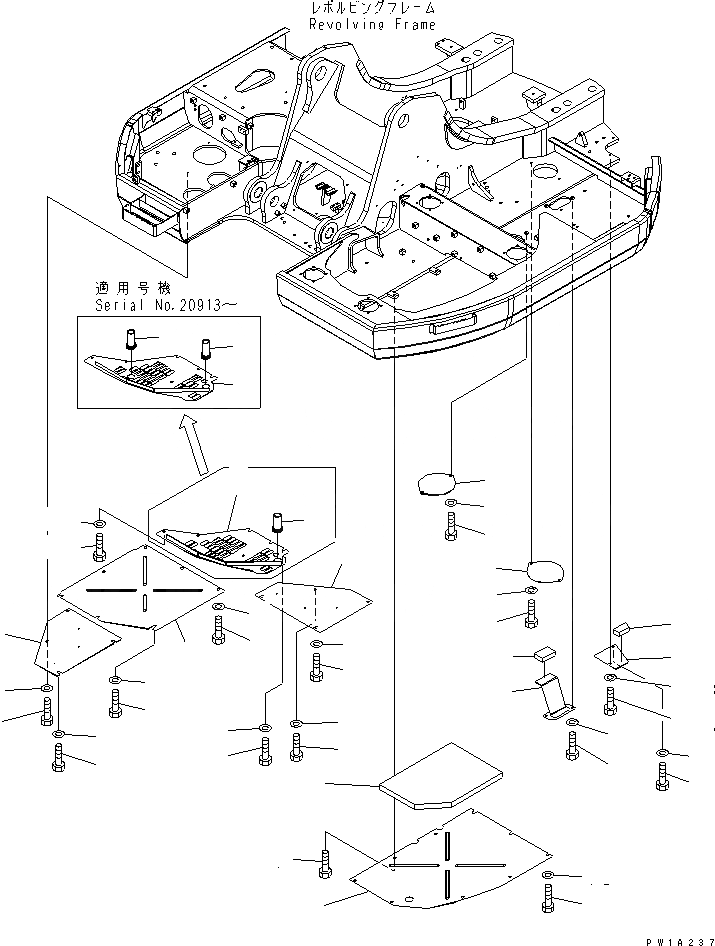 レボルビングフレーム
Revolving Frame

適用号機
Serial No.20913～

PW1A237