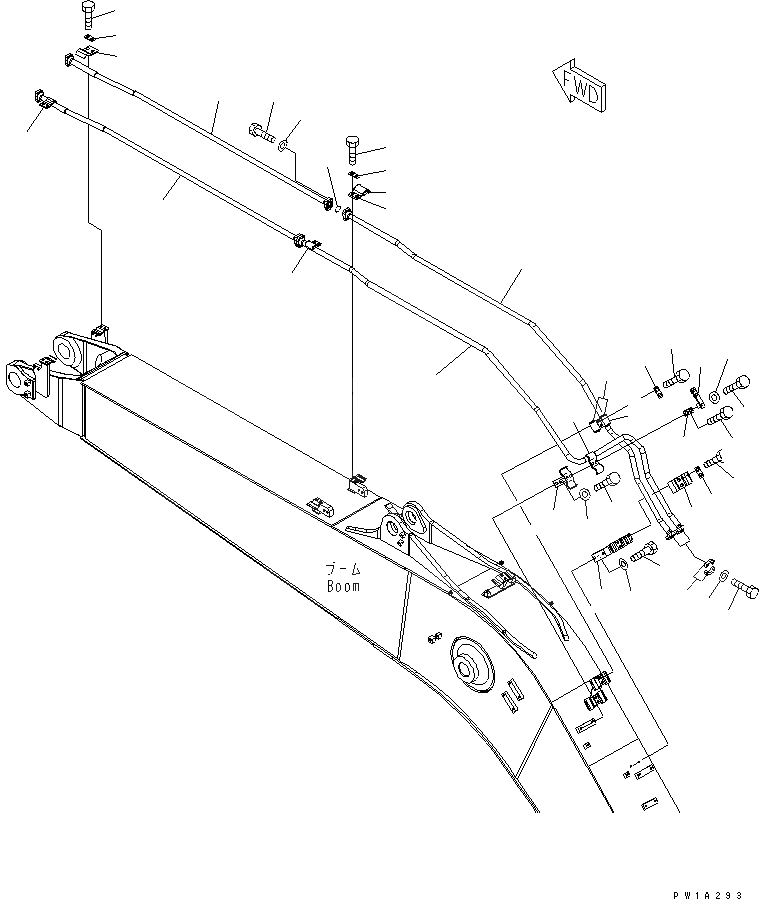 FWD

ブーム
Boom

PW1A293