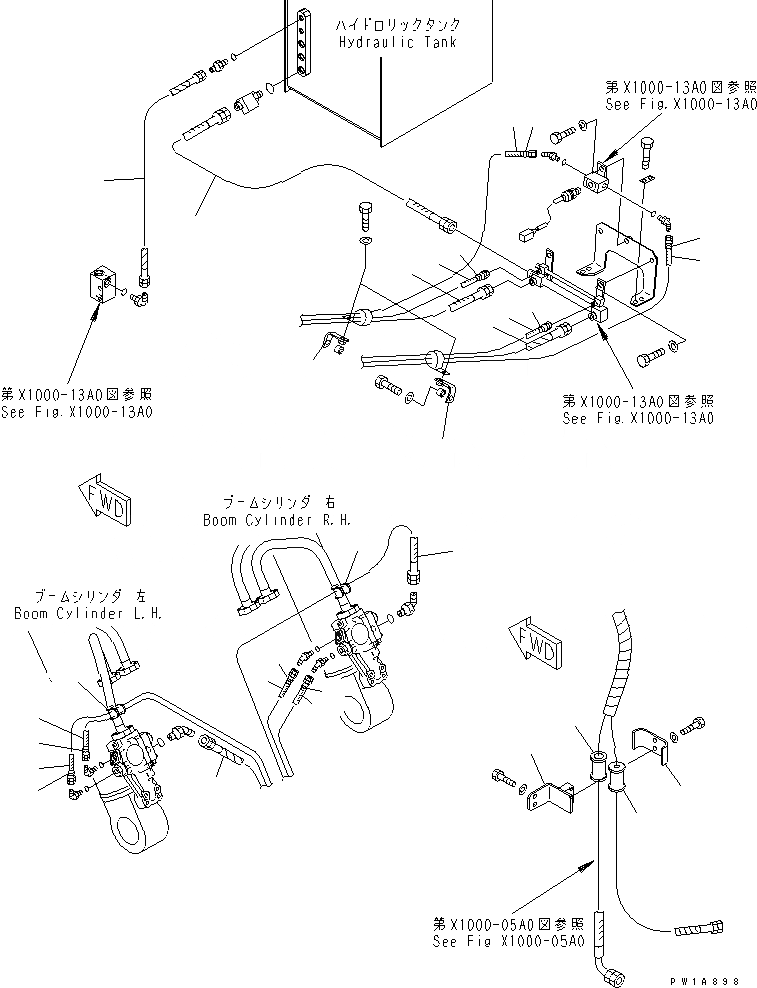 ハイドロリックタンク
Hydraulic Tank

第X1000-13A0図参照
See Fig.X1000-13A0

第X1000-13A0図参照
See Fig.X1000-13A0

第X1000-13A0図参照
See Fig.X1000-13A0

FWD

ブームシリンダ 右
Boom Cylinder R.H.

ブームシリンダ 左
Boom Cylinder L.H.

FWD

第X1000-05A0図参照
See Fig X1000-05A0

PW1A898