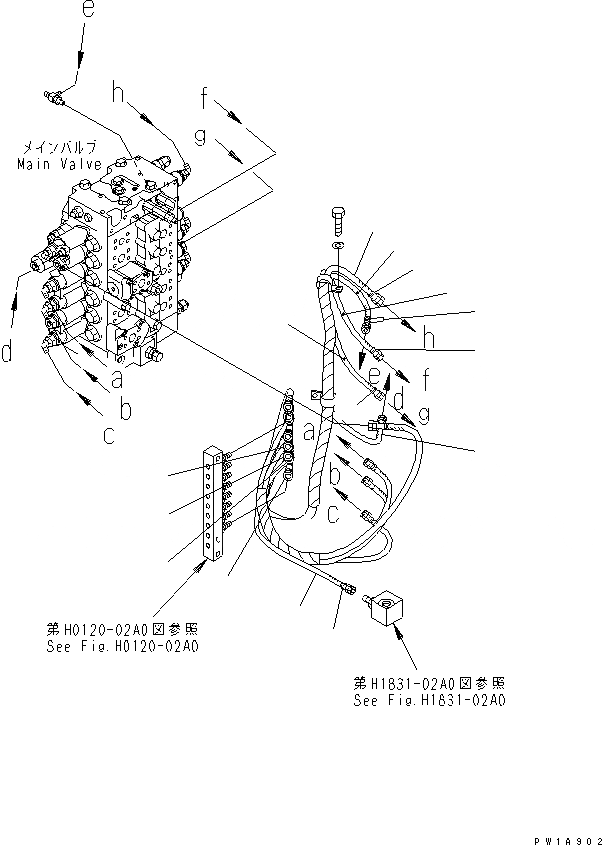 e

h

f

g

メインバルブ
Main Valve

d

a

b

c

h

e

f

d

g

a

b

c

第H0120-02A0図参照
See Fig.H0120-02A0

第H1831-02A0図参照
See Fig.H1831-02A0

PW1A902