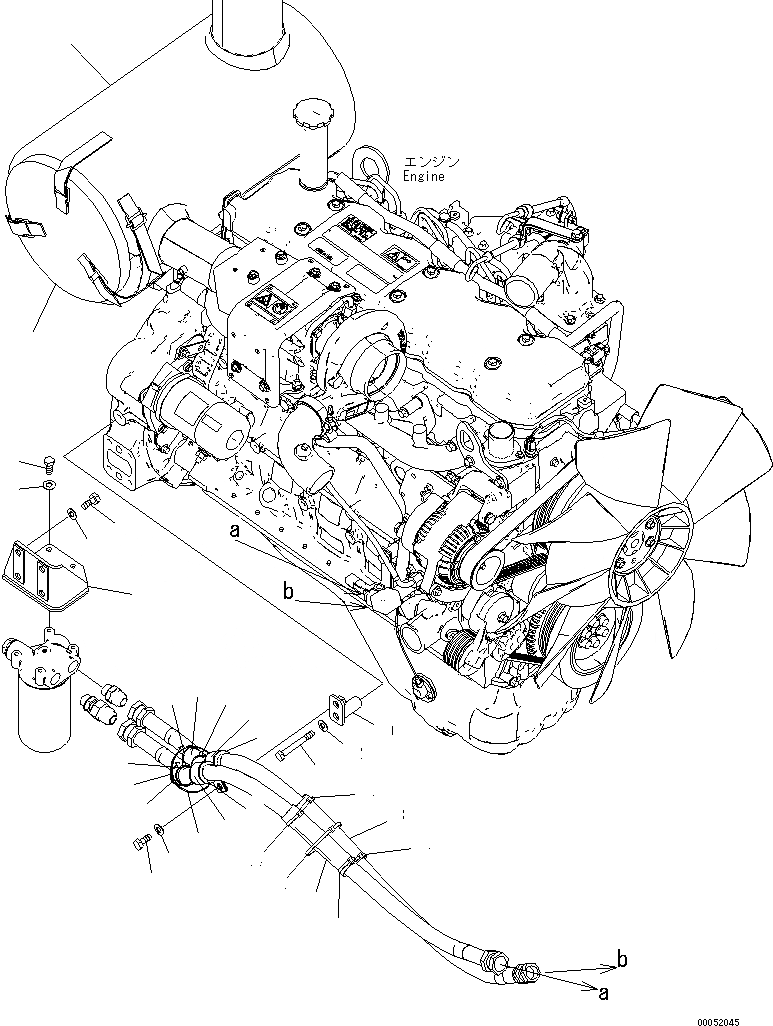 エンジン
Engine
a
b
b
a
00052045