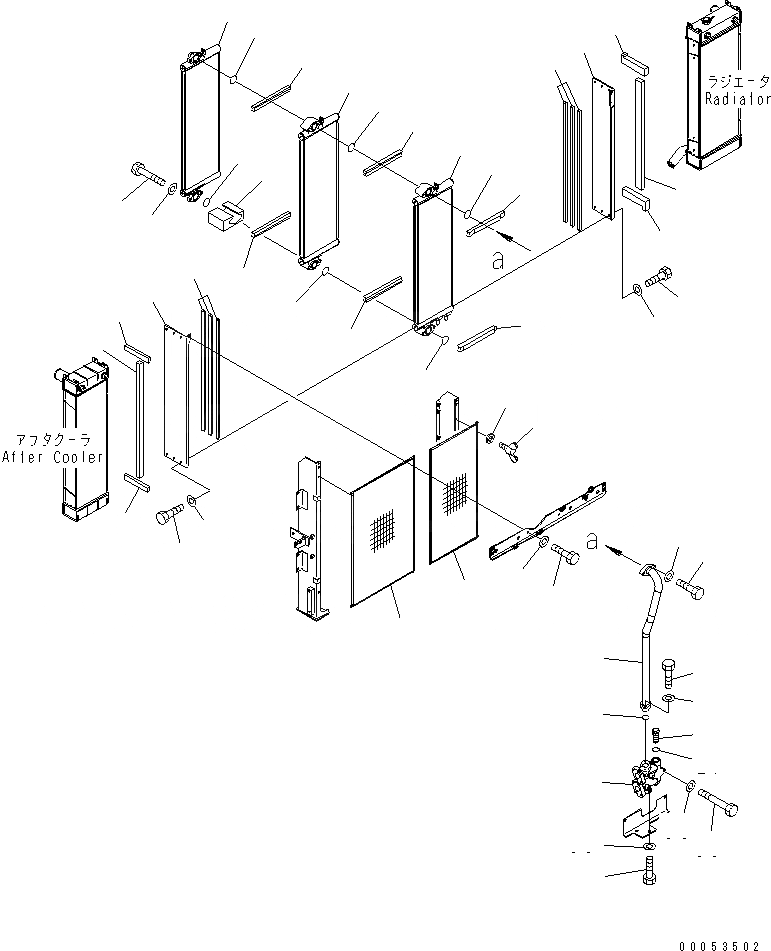 ラジエータ
Radiator

a

アフタクーラ
After Cooler

a

00053502