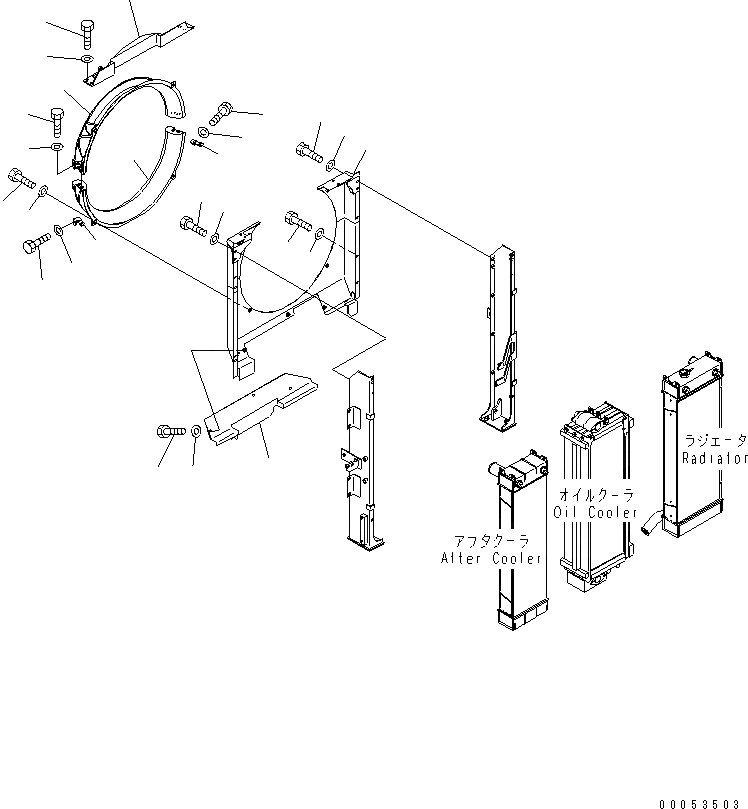 ラジエータ
Radiator

オイルクーラ
Oil Cooler

アフタクーラ
After Cooler

00053503