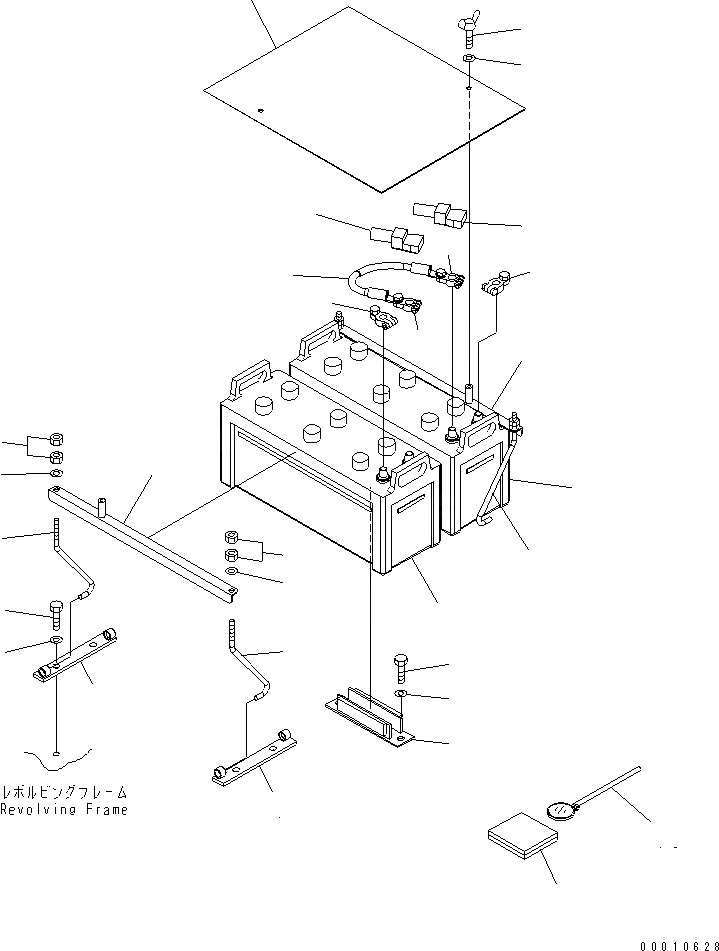 レボルビングフレーム
Revolving Frame

00010628